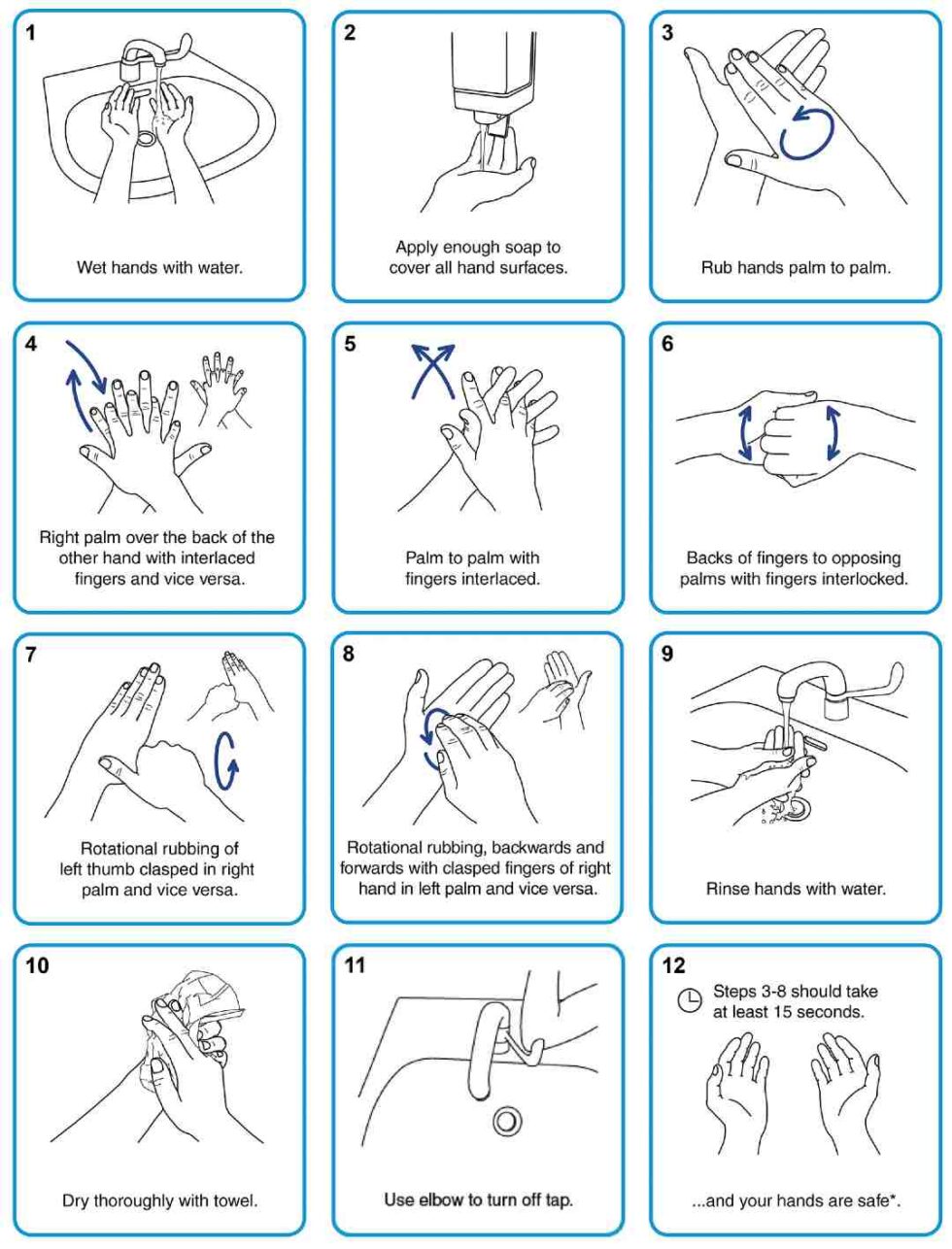 1

Wet hands with water.

2

Apply enough soap to cover all hand surfaces.

3

Rub hands palm to palm.

4

Right palm over the back of the other hand with interlaced fingers and vice versa.

5

Palm to palm with fingers interlaced.

6

Backs of fingers to opposing palms with fingers interlocked.

7

Rotational rubbing of left thumb clasped in right palm and vice versa.

8

Rotational rubbing, backwards and forwards with clasped fingers of right hand in left palm and vice versa.

9

Rinse hands with water.

10

Dry thoroughly with towel.

11

Use elbow to turn off tap.

12

Steps 3-8 should take at least 15 seconds.

...and your hands are safe*.