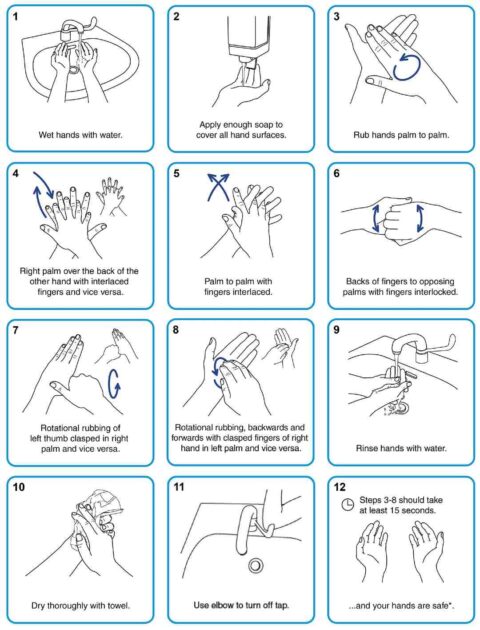 1

Wet hands with water.

2

Apply enough soap to cover all hand surfaces.

3

Rub hands palm to palm.

4

Right palm over the back of the other hand with interlaced fingers and vice versa.

5

Palm to palm with fingers interlaced.

6

Backs of fingers to opposing palms with fingers interlocked.

7

Rotational rubbing of left thumb clasped in right palm and vice versa.

8

Rotational rubbing, backwards and forwards with clasped fingers of right hand in left palm and vice versa.

9

Rinse hands with water.

10

Dry thoroughly with towel.

11

Use elbow to turn off tap.

12

Steps 3-8 should take at least 15 seconds.

...and your hands are safe*.